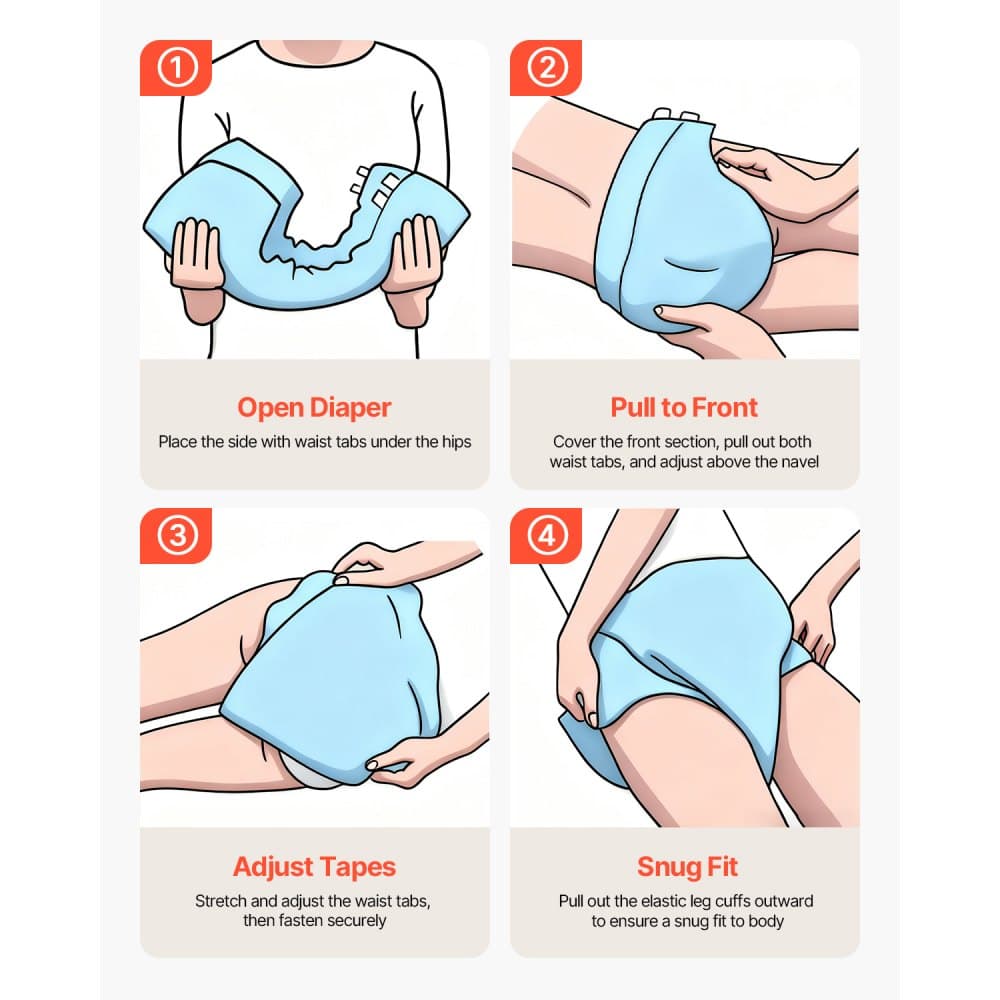 ①

Open Diaper

Place the side with waist tabs under the hips

②

Pull to Front

Cover the front section, pull out both waist tabs, and adjust above the navel

③

Adjust Tapes

Stretch and adjust the waist tabs, then fasten securely

④

Snug Fit

Pull out the elastic leg cuffs outward to ensure a snug fit to body